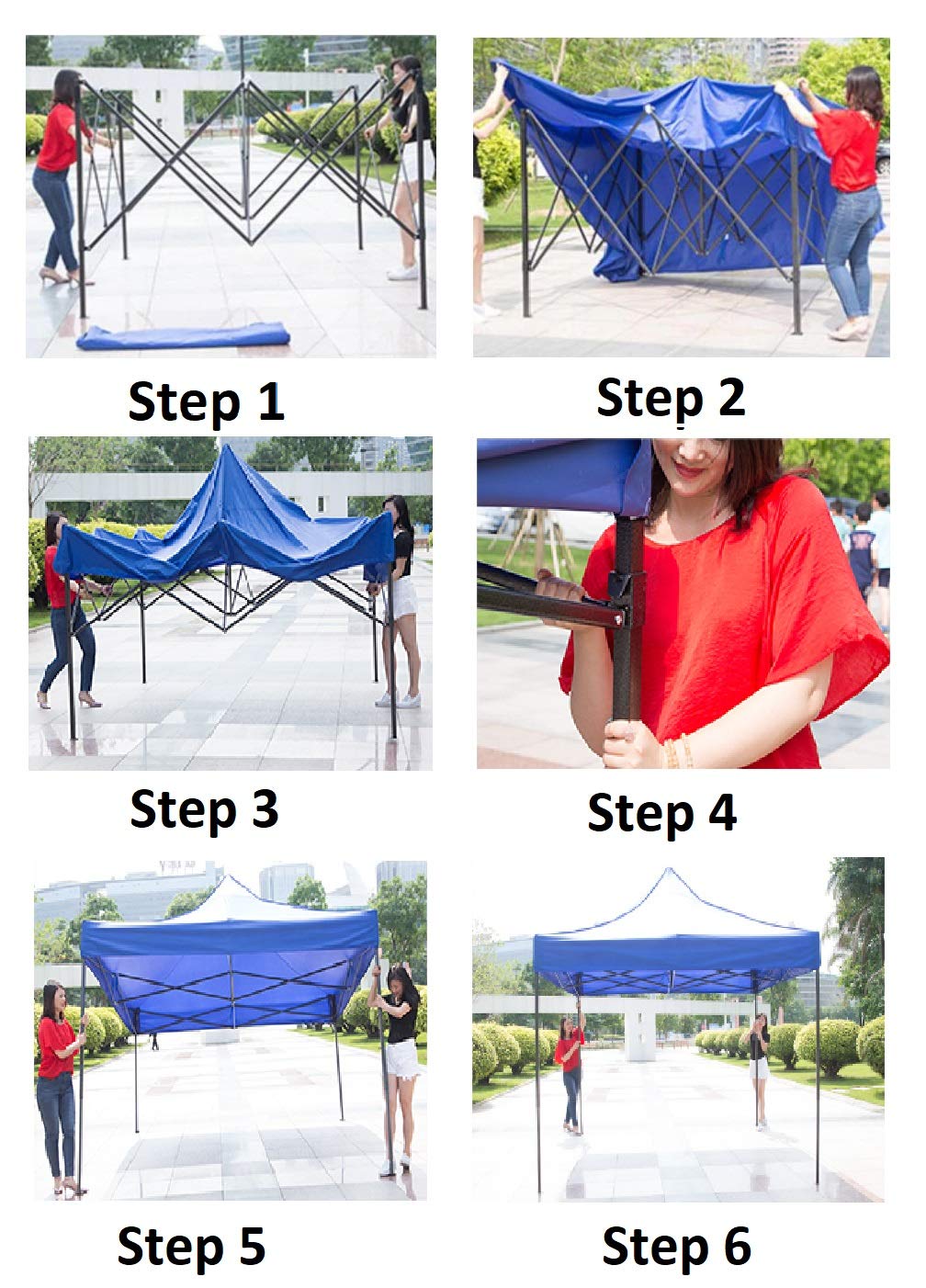 Step 1

Step 2

Step 3

Step 4

Step 5

Step 6